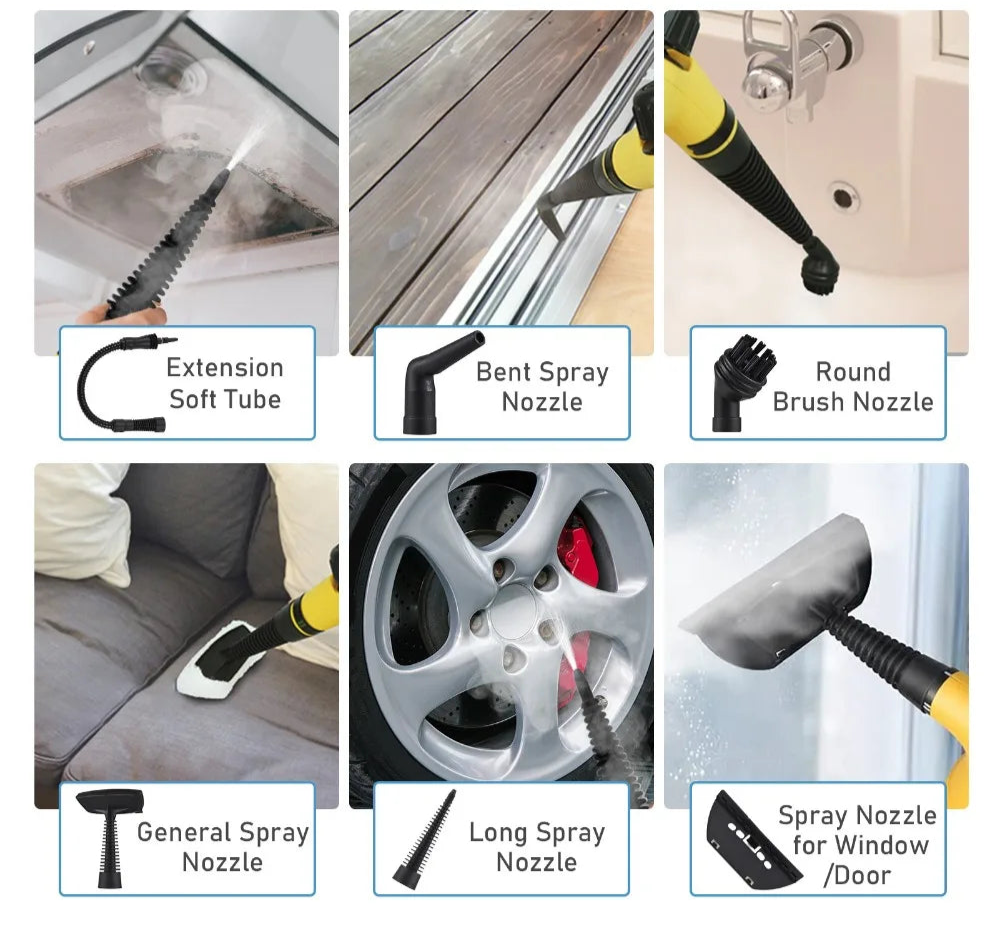 Extension Soft Tube

Bent Spray Nozzle

Round Brush Nozzle

General Spray Nozzle

Long Spray Nozzle

Spray Nozzle for Window /Door